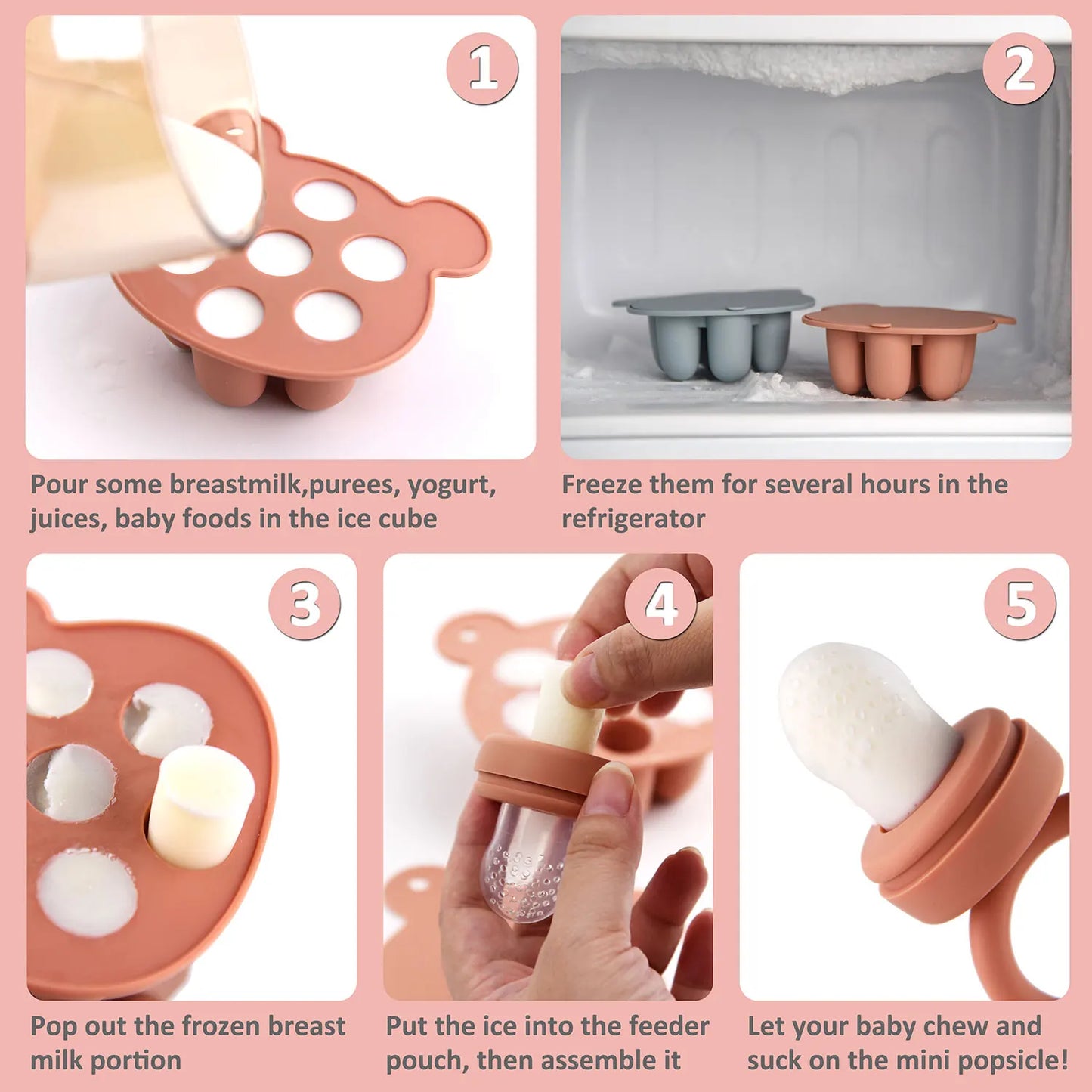 1

Pour some breastmilk,purees, yogurt, juices, baby foods in the ice cube

2

Freeze them for several hours in the refrigerator

3

Pop out the frozen breast milk portion

4

Put the ice into the feeder pouch, then assemble it

5

Let your baby chew and suck on the mini popsicle!